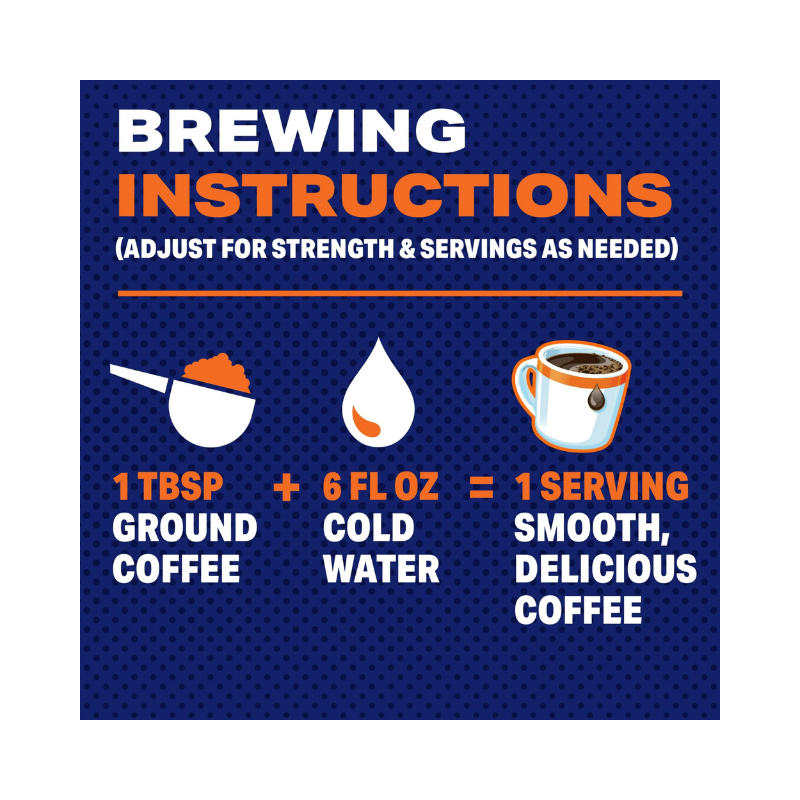 BREWING
INSTRUCTIONS
(ADJUST FOR STRENGTH & SERVINGS AS NEEDED)

1 TBSP
GROUND
COFFEE

+

6 FL OZ
COLD
WATER

=

1 SERVING
SMOOTH,
DELICIOUS
COFFEE