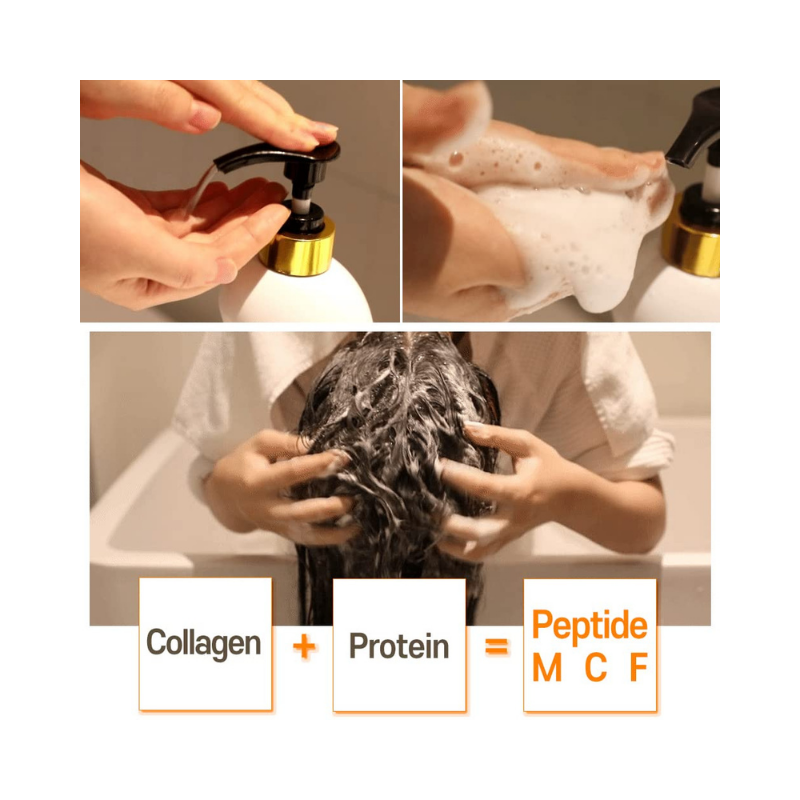 Collagen + Protein = Peptide M C F