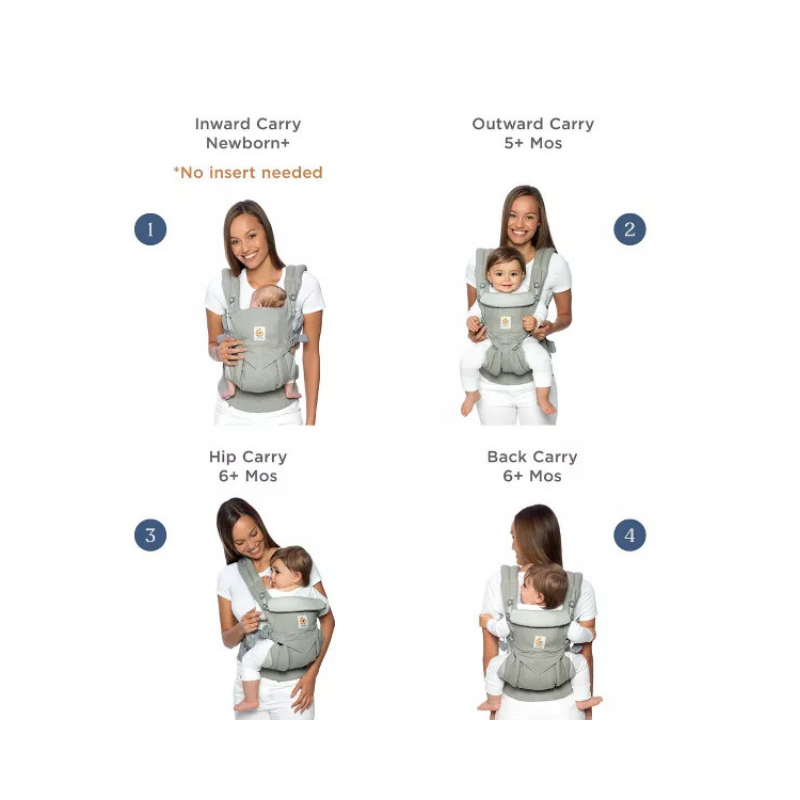 Inward Carry
Newborn+

*No insert needed

1

Outward Carry
5+ Mos

2

Hip Carry
6+ Mos

3

Back Carry
6+ Mos

4