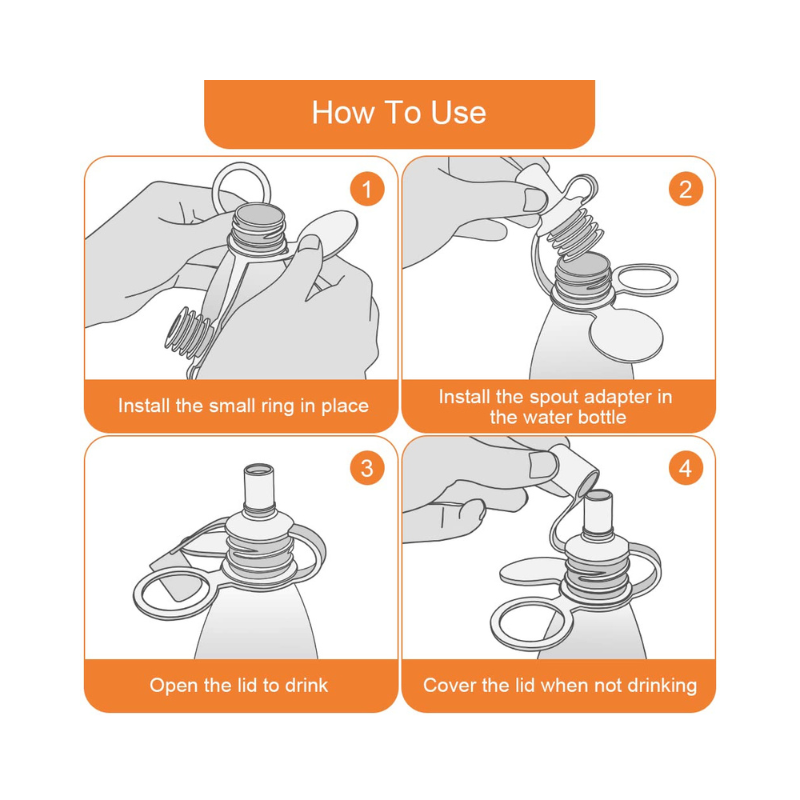 How To Use

1

Install the small ring in place

2

Install the spout adapter in the water bottle

3

Open the lid to drink

4

Cover the lid when not drinking