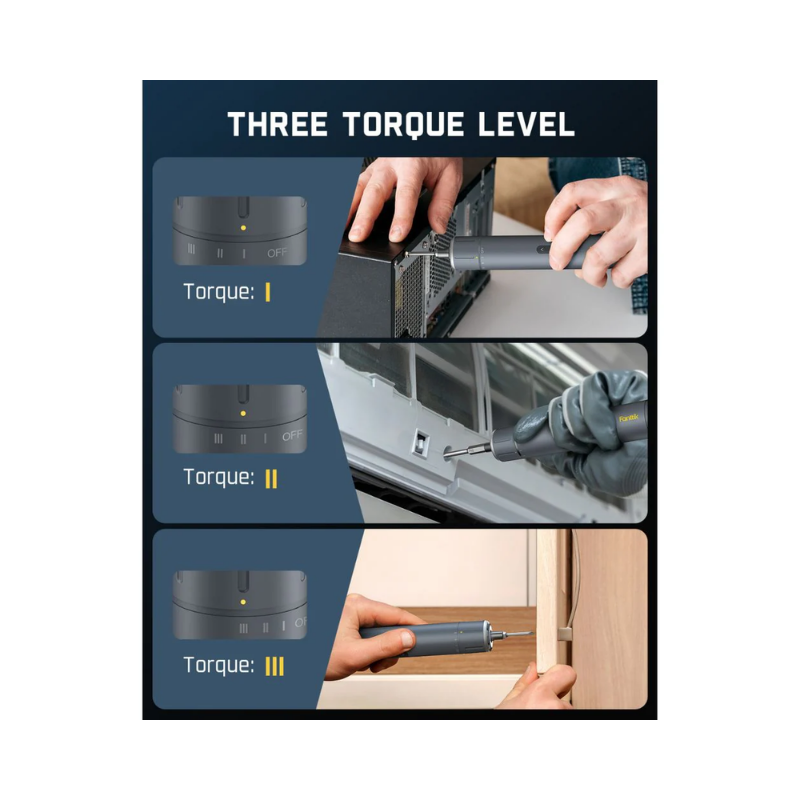 THREE TORQUE LEVEL

III II I OFF

Torque: I

III II I OFF

Fanttik

Torque: II

III II I OF

Torque: III