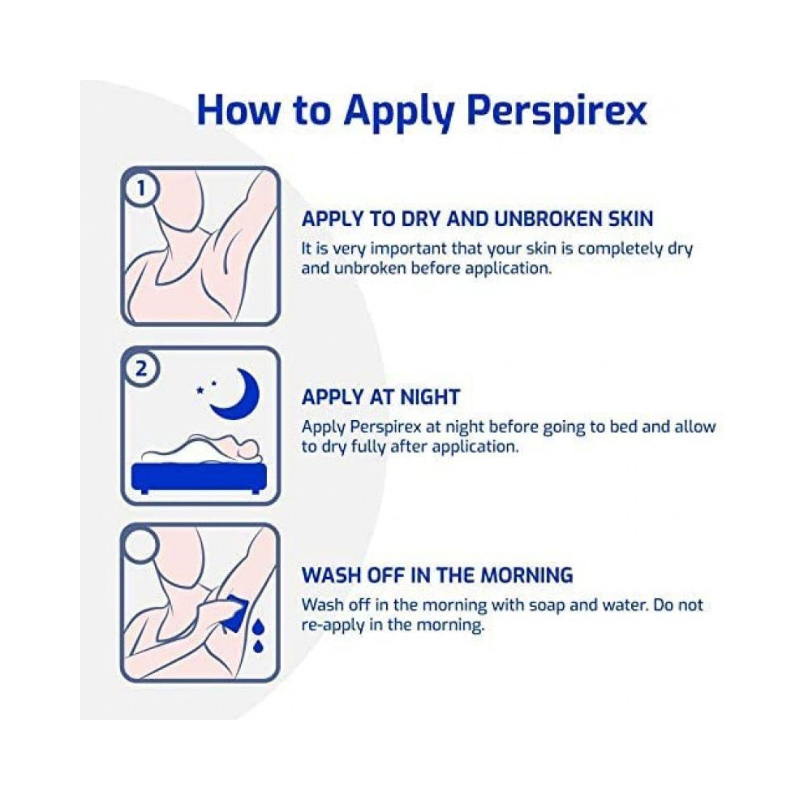 How to Apply Perspirex

1

APPLY TO DRY AND UNBROKEN SKIN

It is very important that your skin is completely dry and unbroken before application.

2

APPLY AT NIGHT

Apply Perspirex at night before going to bed and allow to dry fully after application.

WASH OFF IN THE MORNING

Wash off in the morning with soap and water. Do not re-apply in the morning.