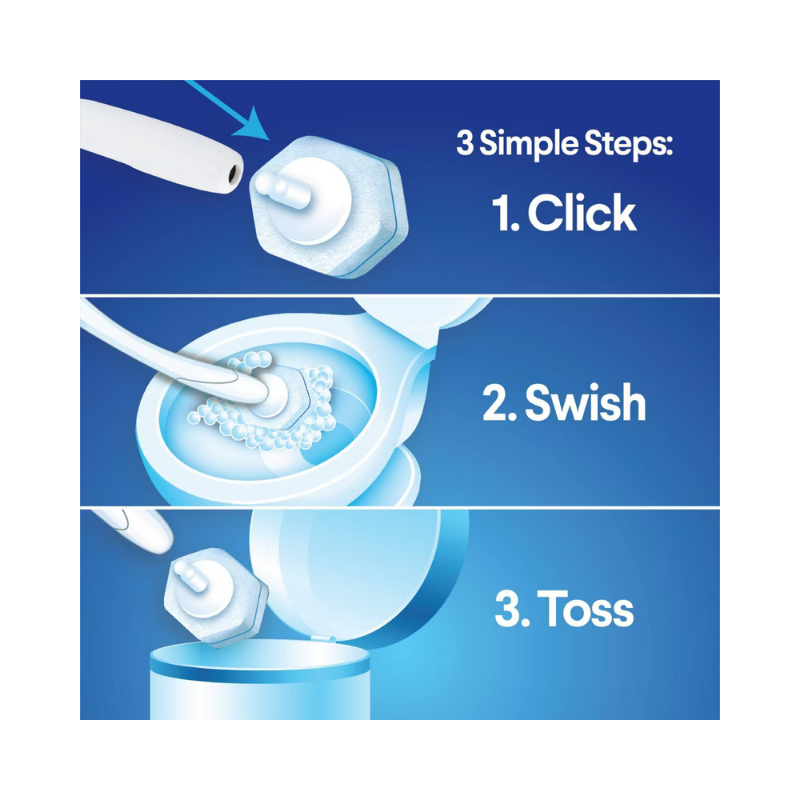 3 Simple Steps:

1. Click

2. Swish

3. Toss